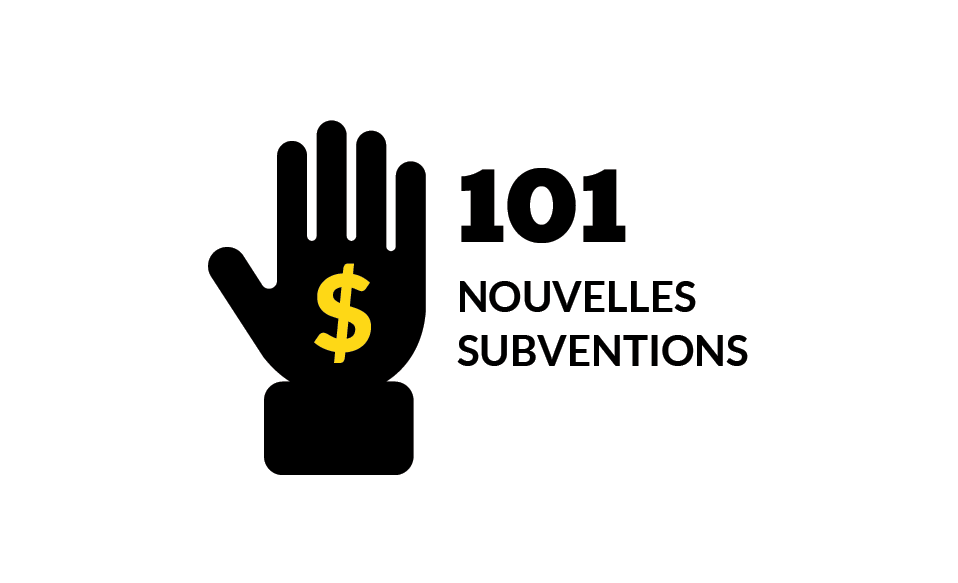 $

101

NOUVELLES SUBVENTIONS