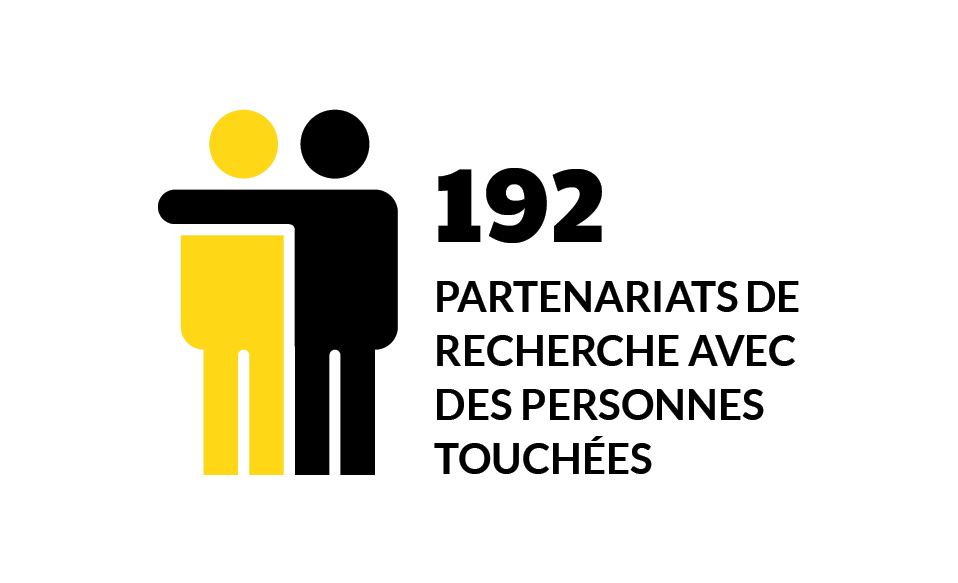 192

PARTENARIATS DE RECHERCHE AVEC DES PERSONNES TOUCHÉES