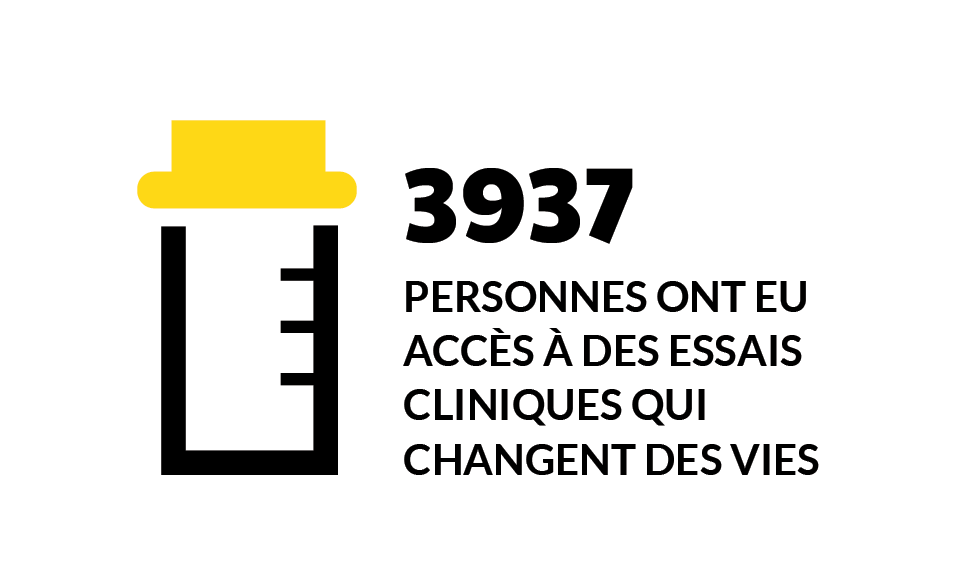 3937

PERSONNES ONT EU ACCÈS À DES ESSAIS CLINIQUES QUI CHANGENT DES VIES