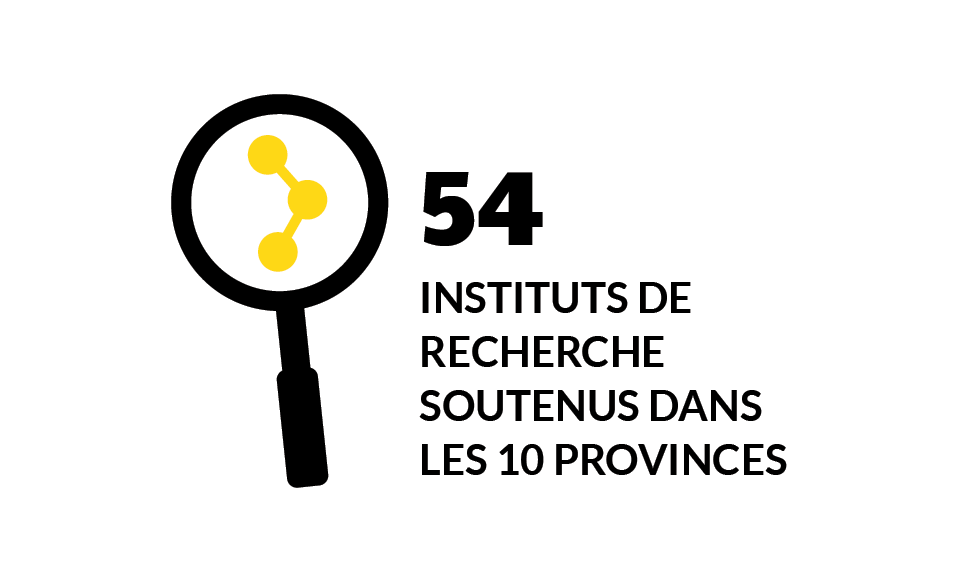 54

INSTITUTS DE RECHERCHE SOUTENUS DANS LES 10 PROVINCES