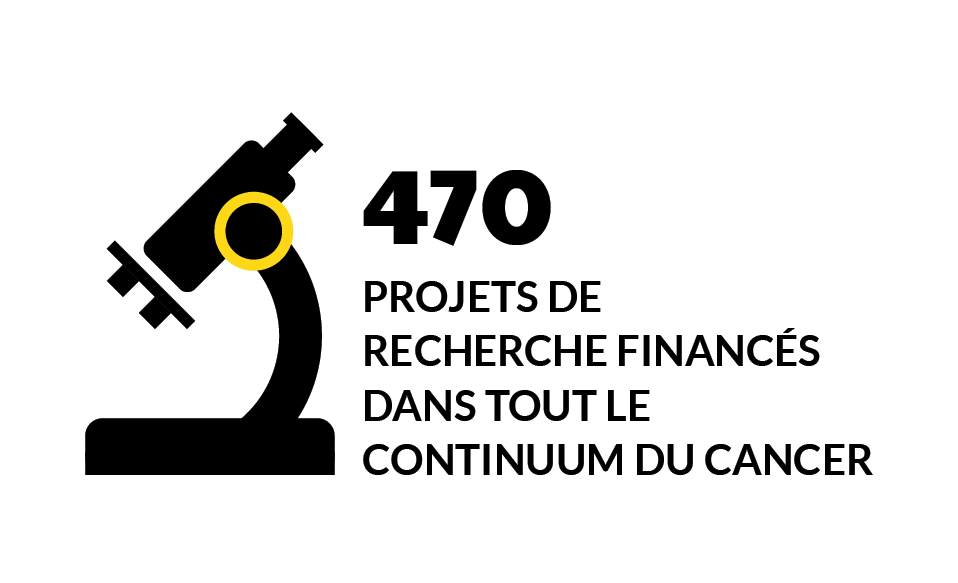 470

PROJETS DE RECHERCHE FINANCÉS DANS TOUT LE CONTINUUM DU CANCER