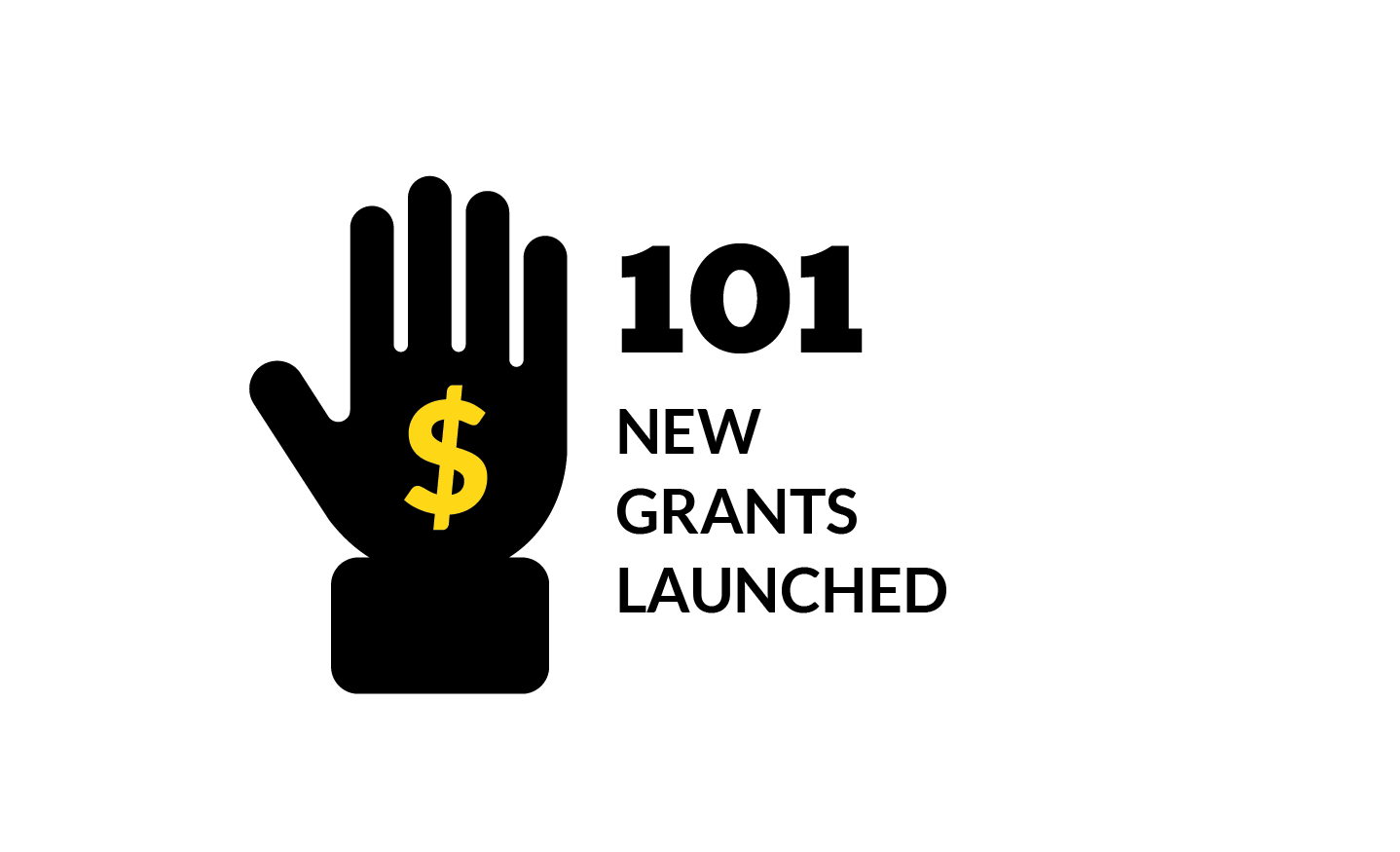 $

101

NEW GRANTS LAUNCHED