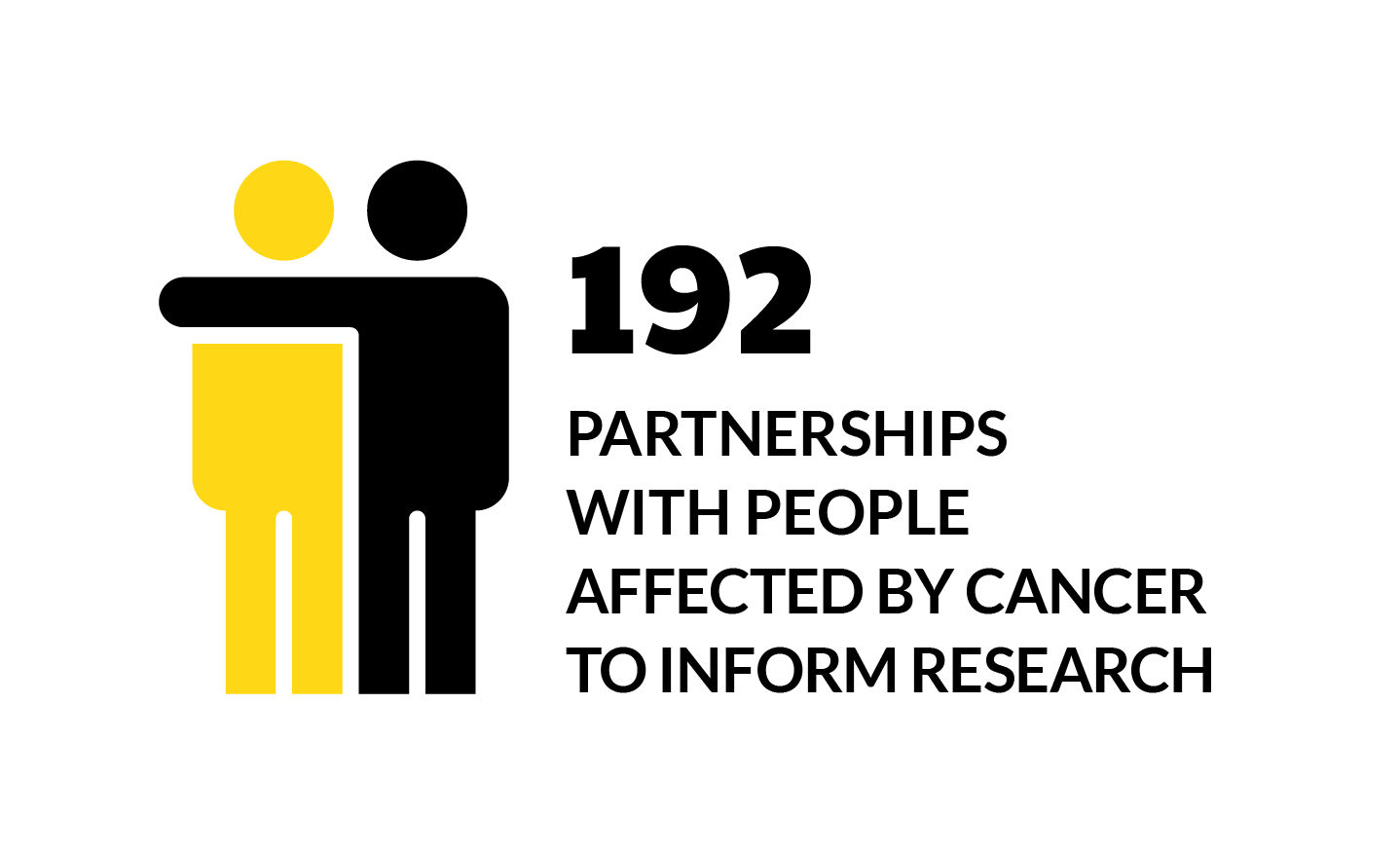 192

PARTNERSHIPS WITH PEOPLE AFFECTED BY CANCER TO INFORM RESEARCH