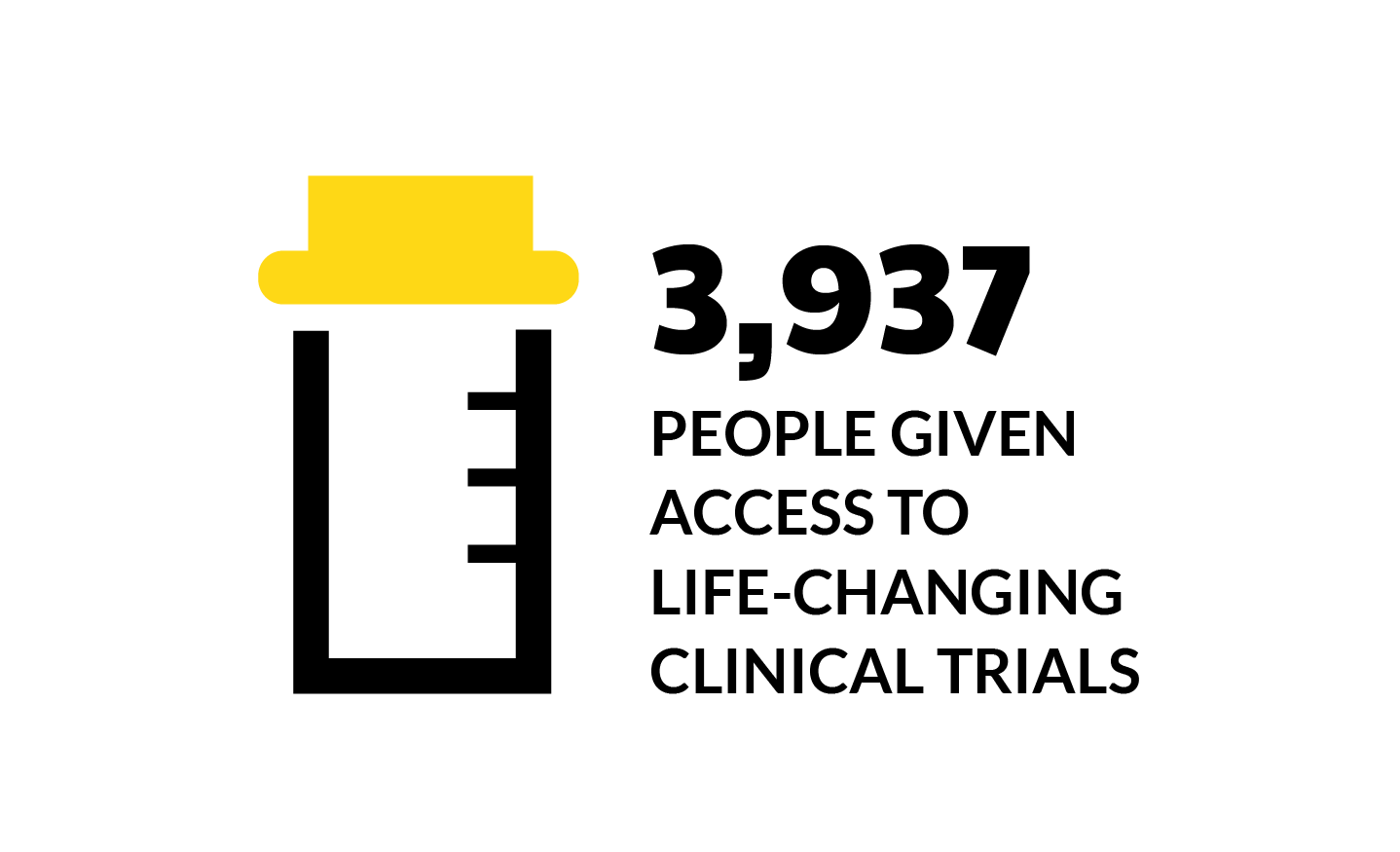 3,937

PEOPLE GIVEN ACCESS TO LIFE-CHANGING CLINICAL TRIALS