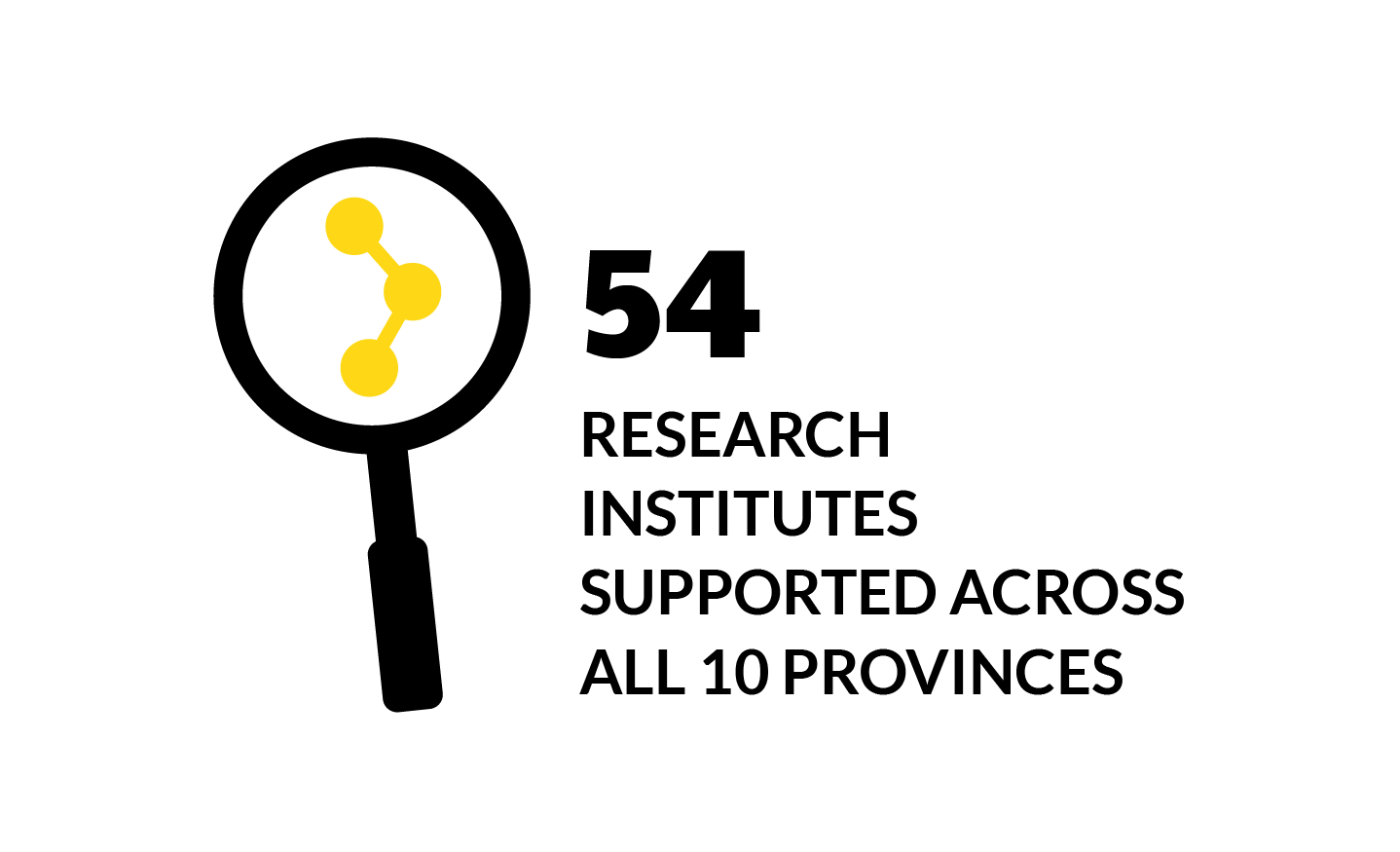 54

RESEARCH INSTITUTES SUPPORTED ACROSS ALL 10 PROVINCES