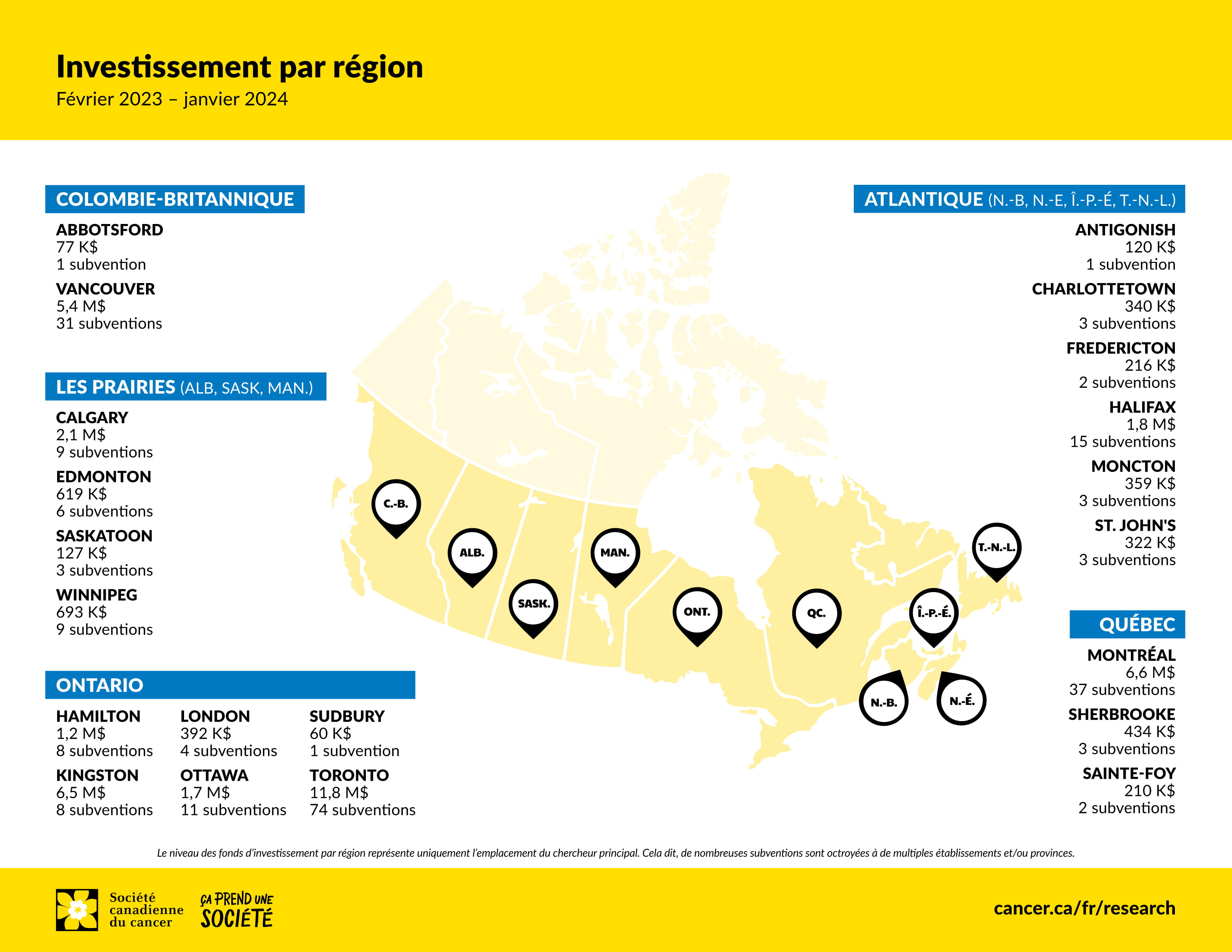 Investissement par région
Février 2023 – janvier 2024

COLOMBIE-BRITANNIQUE

ABBOTSFORD
77 K$
1 subvention

VANCOUVER
5,4 M$
31 subventions

LES PRAIRIES (ALB, SASK, MAN.)

CALGARY
2,1 M$
9 subventions

EDMONTON
619 K$
6 subventions

SASKATOON
127 K$
3 subventions

WINNIPEG
693 K$
9 subventions

ONTARIO

HAMILTON
1,2 M$
8 subventions

KINGSTON
6,5 M$
8 subventions

LONDON
392 K$
4 subventions

OTTAWA
1,7 M$
11 subventions

SUDBURY
60 K$
1 subvention

TORONTO
11,8 M$
74 subventions

C.-B.
ALB.
SASK.
MAN.
ONT.
QC.
T.-N.-L.
Î.-P.-É.
N.-B.
N.-É.

ATLANTIQUE (N.-B, N.-E, Î.-P.-É, T.-N.-L.)

ANTIGONISH
120 K$
1 subvention

CHARLOTTETOWN
340 K$
3 subventions

FREDERICTON
216 K$
2 subventions

HALIFAX
1,8 M$
15 subventions

MONCTON
359 K$
3 subventions

ST. JOHN'S
322 K$
3 subventions

QUÉBEC

MONTRÉAL
6,6 M$
37 subventions

SHERBROOKE
434 K$
3 subventions

SAINTE-FOY
210 K$
2 subventions

Le niveau des fonds d'investissement par région représente uniquement l'emplacement du chercheur principal. Cela dit, de nombreuses subventions sont octroyées à de multiples établissements et/ou provinces.

Société canadienne du cancer
ÇA PREND UNE SOCIÉTÉ
cancer.ca/fr/research