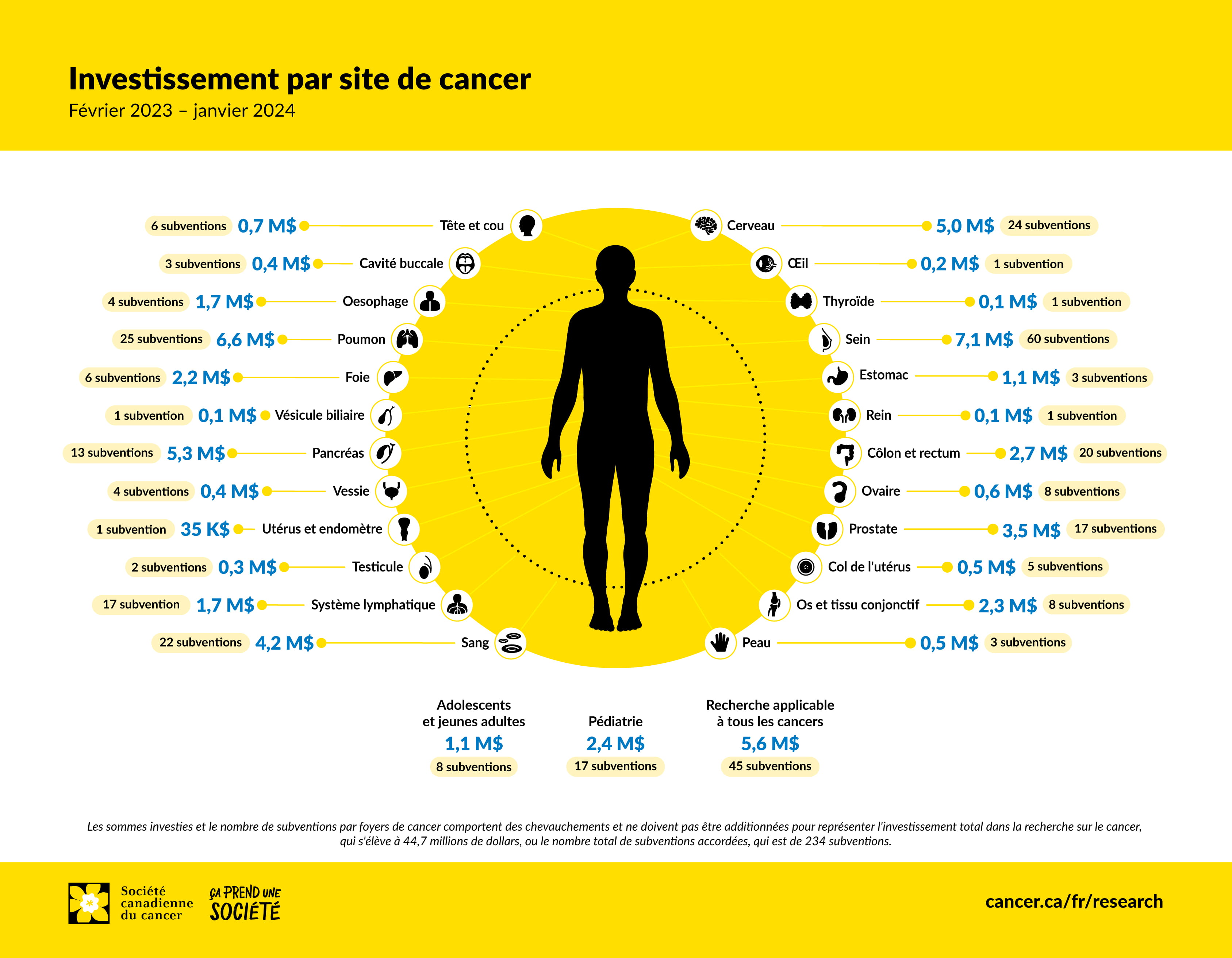 Investissement par site de cancer
Février 2023 – janvier 2024

6 subventions 0,7 M$ Tête et cou
3 subventions 0,4 M$ Cavité buccale
4 subventions 1,7 M$ Oesophage
25 subventions 6,6 M$ Poumon
6 subventions 2,2 M$ Foie
1 subvention 0,1 M$ Vésicule biliaire
13 subventions 5,3 M$ Pancréas
4 subventions 0,4 M$ Vessie
1 subvention 35 K$ Utérus et endomètre
2 subventions 0,3 M$ Testicule
17 subvention 1,7 M$ Système lymphatique
22 subventions 4,2 M$ Sang

Cerveau 5,0 M$ 24 subventions
Œil 0,2 M$ 1 subvention
Thyroïde 0,1 M$ 1 subvention
Sein 7,1 M$ 60 subventions
Estomac 1,1 M$ 3 subventions
Rein 0,1 M$ 1 subvention
Côlon et rectum 2,7 M$ 20 subventions
Ovaire 0,6 M$ 8 subventions
Prostate 3,5 M$ 17 subventions
Col de l'utérus 0,5 M$ 5 subventions
Os et tissu conjonctif 2,3 M$ 8 subventions
Peau 0,5 M$ 3 subventions

Adolescents et jeunes adultes
1,1 M$
8 subventions

Pédiatrie
2,4 M$
17 subventions

Recherche applicable à tous les cancers
5,6 M$
45 subventions

Les sommes investies et le nombre de subventions par foyers de cancer comportent des chevauchements et ne doivent pas être additionnées pour représenter l'investissement total dans la recherche sur le cancer, qui s'élève à 44,7 millions de dollars, ou le nombre total de subventions accordées, qui est de 234 subventions.

Société canadienne du cancer
ÇA PREND UNE SOCIÉTÉ
cancer.ca/fr/research