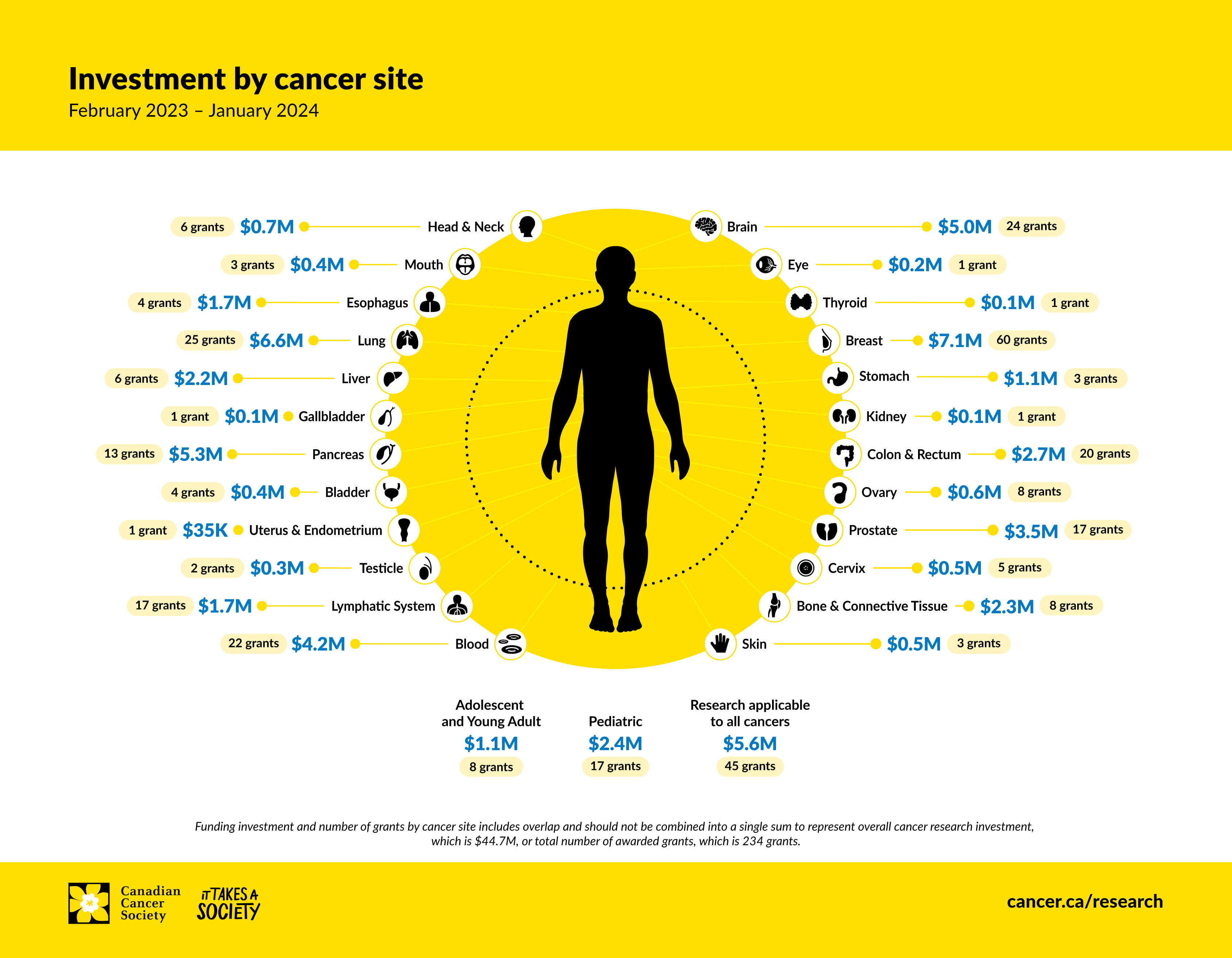 Investment by cancer site
February 2023 – January 2024

6 grants $0.7M Head & Neck
3 grants $0.4M Mouth
4 grants $1.7M Esophagus
25 grants $6.6M Lung
6 grants $2.2M Liver
1 grant $0.1M Gallbladder
13 grants $5.3M Pancreas
4 grants $0.4M Bladder
1 grant $35K Uterus & Endometrium
2 grants $0.3M Testicle
17 grants $1.7M Lymphatic System
22 grants $4.2M Blood

Brain $5.0M 24 grants
Eye $0.2M 1 grant
Thyroid $0.1M 1 grant
Breast $7.1M 60 grants
Stomach $1.1M 3 grants
Kidney $0.1M 1 grant
Colon & Rectum $2.7M 20 grants
Ovary $0.6M 8 grants
Prostate $3.5M 17 grants
Cervix $0.5M 5 grants
Bone & Connective Tissue $2.3M 8 grants
Skin $0.5M 3 grants

Adolescent and Young Adult
$1.1M
8 grants

Pediatric
$2.4M
17 grants

Research applicable to all cancers
$5.6M
45 grants

Funding investment and number of grants by cancer site includes overlap and should not be combined into a single sum to represent overall cancer research investment, which is $44.7M, or total number of awarded grants, which is 234 grants.

Canadian Cancer Society
IT TAKES A SOCIETY
cancer.ca/research