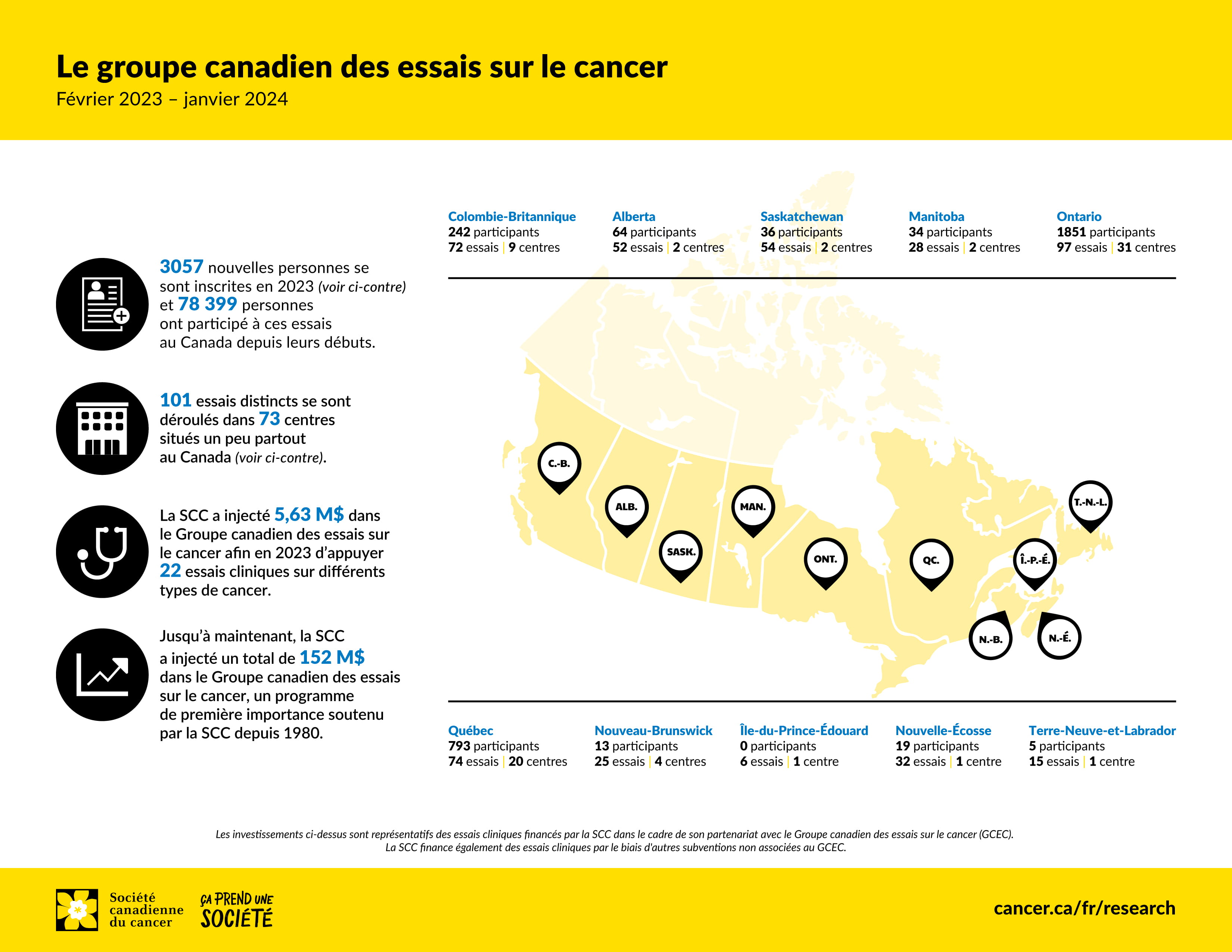 Le groupe canadien des essais sur le cancer
Février 2023 – janvier 2024

3057 nouvelles personnes se sont inscrites en 2023 (voir ci-contre) et 78 399 personnes ont participé à ces essais au Canada depuis leurs débuts.

101 essais distincts se sont déroulés dans 73 centres situés un peu partout au Canada (voir ci-contre).

La SCC a injecté 5,63 M$ dans le Groupe canadien des essais sur le cancer afin en 2023 d'appuyer 22 essais cliniques sur différents types de cancer.

Jusqu'à maintenant, la SCC a injecté un total de 152 M$ dans le Groupe canadien des essais sur le cancer, un programme de première importance soutenu par la SCC depuis 1980.

Colombie-Britannique
242 participants
72 essais | 9 centres

Alberta
64 participants
52 essais | 2 centres

Saskatchewan
36 participants
54 essais | 2 centres

Manitoba
34 participants
28 essais | 2 centres

Ontario
1851 participants
97 essais | 31 centres

C.-B.
ALB.
SASK.
MAN.
ONT.
QC.
T.-N.-L.
Î.-P.-É.
N.-B.
N.-É.

Québec
793 participants
74 essais | 20 centres

Nouveau-Brunswick
13 participants
25 essais | 4 centres

Île-du-Prince-Édouard
0 participants
6 essais | 1 centre

Nouvelle-Écosse
19 participants
32 essais | 1 centre

Terre-Neuve-et-Labrador
5 participants
15 essais | 1 centre

Les investissements ci-dessus sont représentatifs des essais cliniques financés par la SCC dans le cadre de son partenariat avec le Groupe canadien des essais sur le cancer (GCEC). La SCC finance également des essais cliniques par le biais d'autres subventions non associées au GCEC.

Société canadienne du cancer
ÇA PREND UNE SOCIÉTÉ
cancer.ca/fr/research