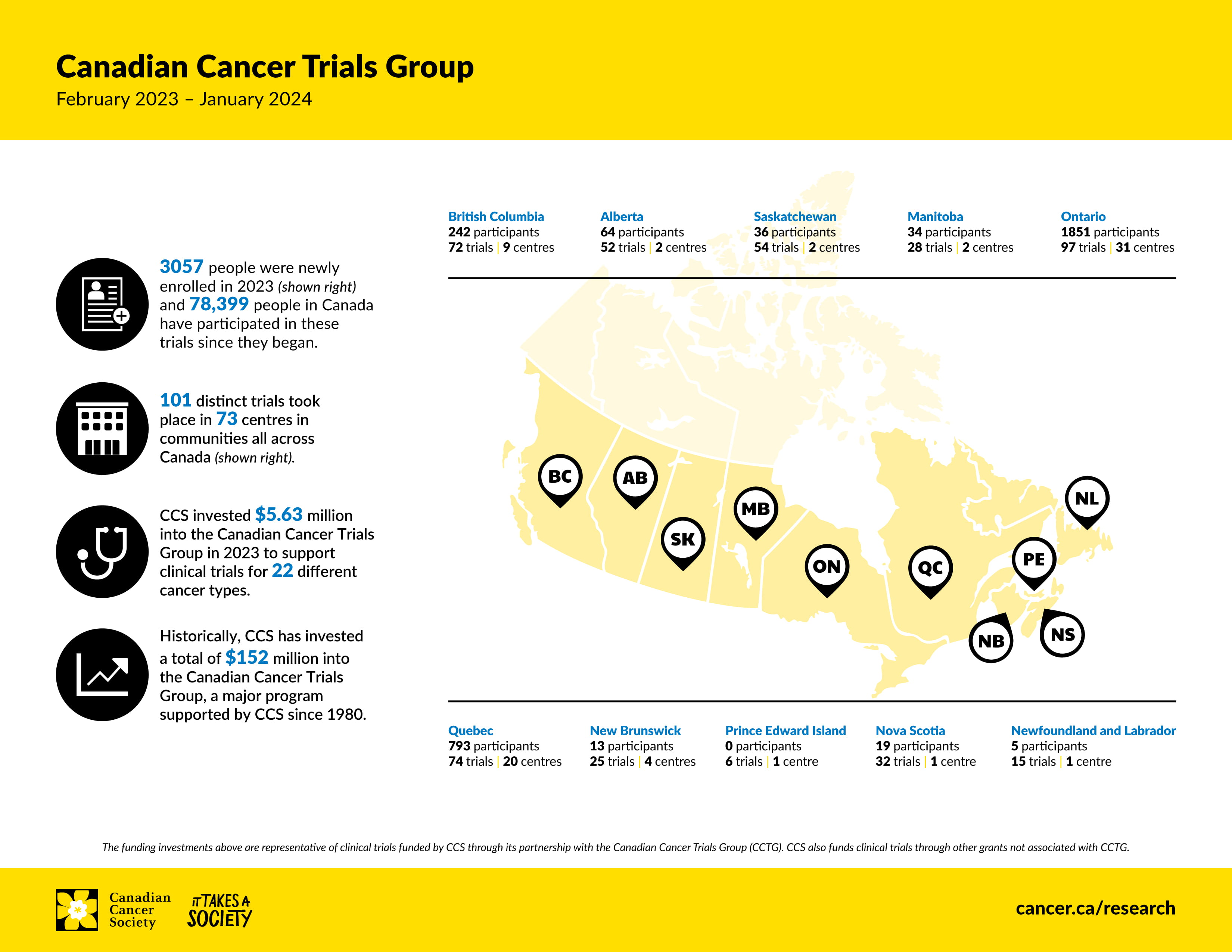 Canadian Cancer Trials Group
February 2023 – January 2024

3057 people were newly enrolled in 2023 (shown right) and 78,399 people in Canada have participated in these trials since they began.

101 distinct trials took place in 73 centres in communities all across Canada (shown right).

CCS invested $5.63 million into the Canadian Cancer Trials Group in 2023 to support clinical trials for 22 different cancer types.

Historically, CCS has invested a total of $152 million into the Canadian Cancer Trials Group, a major program supported by CCS since 1980.

British Columbia
242 participants
72 trials | 9 centres

Alberta
64 participants
52 trials | 2 centres

Saskatchewan
36 participants
54 trials | 2 centres

Manitoba
34 participants
28 trials | 2 centres

Ontario
1851 participants
97 trials | 31 centres

BC
AB
SK
MB
ON
QC
NL
PE
NB
NS

Quebec
793 participants
74 trials | 20 centres

New Brunswick
13 participants
25 trials | 4 centres

Prince Edward Island
0 participants
6 trials | 1 centre

Nova Scotia
19 participants
32 trials | 1 centre

Newfoundland and Labrador
5 participants
15 trials | 1 centre

The funding investments above are representative of clinical trials funded by CCS through its partnership with the Canadian Cancer Trials Group (CCTG). CCS also funds clinical trials through other grants not associated with CCTG.

Canadian Cancer Society
IT TAKES A SOCIETY
cancer.ca/research