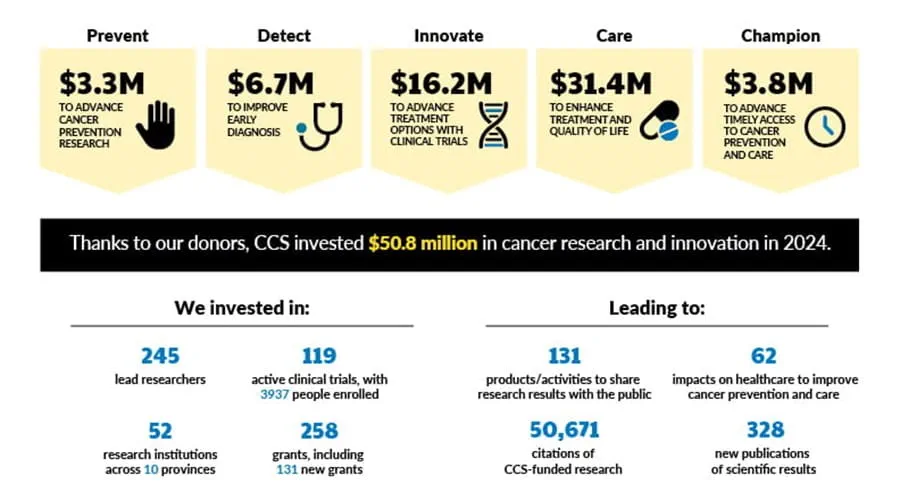 Prevent

$3.3M
TO ADVANCE CANCER PREVENTION RESEARCH

Detect

$6.7M
TO IMPROVE EARLY DIAGNOSIS

Innovate

$16.2M
TO ADVANCE TREATMENT OPTIONS WITH CLINICAL TRIALS

Care

$31.4M
TO ENHANCE TREATMENT AND QUALITY OF LIFE

Champion

$3.8M
TO ADVANCE TIMELY ACCESS TO CANCER PREVENTION AND CARE

Thanks to our donors, CCS invested $50.8 million in cancer research and innovation in 2024.

We invested in:

245
lead researchers

119
active clinical trials, with 3937 people enrolled

52
research institutions across 10 provinces

258
grants, including 131 new grants

Leading to:

131
products/activities to share research results with the public

62
impacts on healthcare to improve cancer prevention and care

50,671
citations of CCS-funded research

328
new publications of scientific results