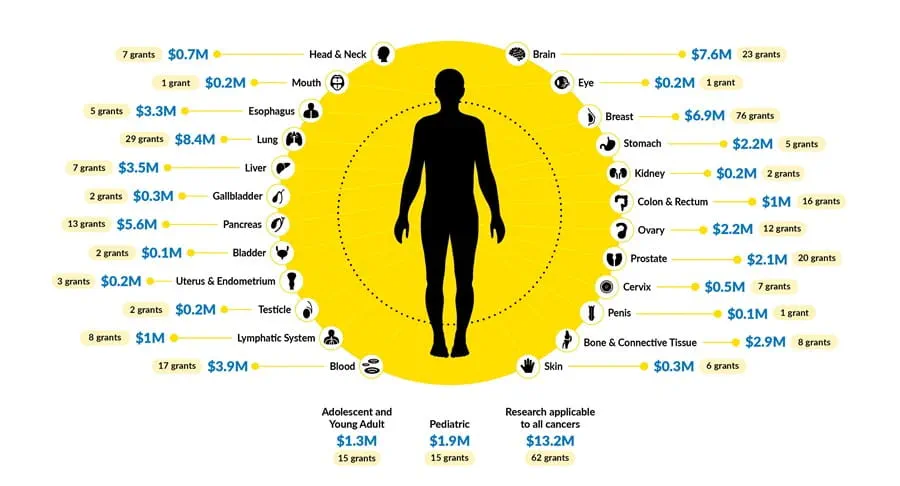 7 grants $0.7M Head & Neck
1 grant $0.2M Mouth
5 grants $3.3M Esophagus
29 grants $8.4M Lung
7 grants $3.5M Liver
2 grants $0.3M Gallbladder
13 grants $5.6M Pancreas
2 grants $0.1M Bladder
3 grants $0.2M Uterus & Endometrium
2 grants $0.2M Testicle
8 grants $1M Lymphatic System
17 grants $3.9M Blood

Brain $7.6M 23 grants
Eye $0.2M 1 grant
Breast $6.9M 76 grants
Stomach $2.2M 5 grants
Kidney $0.2M 2 grants
Colon & Rectum $1M 16 grants
Ovary $2.2M 12 grants
Prostate $2.1M 20 grants
Cervix $0.5M 7 grants
Penis $0.1M 1 grant
Bone & Connective Tissue $2.9M 8 grants
Skin $0.3M 6 grants

Adolescent and Young Adult $1.3M 15 grants

Pediatric $1.9M 15 grants

Research applicable to all cancers $13.2M 62 grants