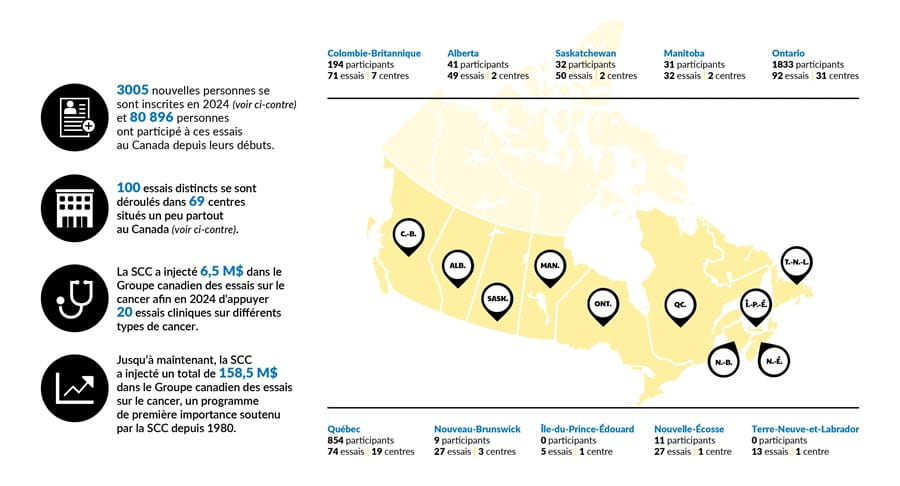 3005 nouvelles personnes se sont inscrites en 2024 (voir ci-contre) et 80 896 personnes ont participé à ces essais au Canada depuis leurs débuts.

100 essais distincts se sont déroulés dans 69 centres situés un peu partout au Canada (voir ci-contre).

La SCC a injecté 6,5 M$ dans le Groupe canadien des essais sur le cancer afin en 2024 d'appuyer 20 essais cliniques sur différents types de cancer.

Jusqu'à maintenant, la SCC a injecté un total de 158,5 M$ dans le Groupe canadien des essais sur le cancer, un programme de première importance soutenu par la SCC depuis 1980.

Colombie-Britannique
194 participants
71 essais | 7 centres

Alberta
41 participants
49 essais | 2 centres

Saskatchewan
32 participants
50 essais | 2 centres

Manitoba
31 participants
32 essais | 2 centres

Ontario
1833 participants
92 essais | 31 centres

C.-B.
ALB.
SASK.
MAN.
ONT.
QC.
T.-N.-L.
Î.-P.-É.
N.-B.
N.-É.

Québec
854 participants
74 essais | 19 centres

Nouveau-Brunswick
9 participants
27 essais | 3 centres

Île-du-Prince-Édouard
0 participants
5 essais | 1 centre

Nouvelle-Écosse
11 participants
27 essais | 1 centre

Terre-Neuve-et-Labrador
0 participants
13 essais | 1 centre