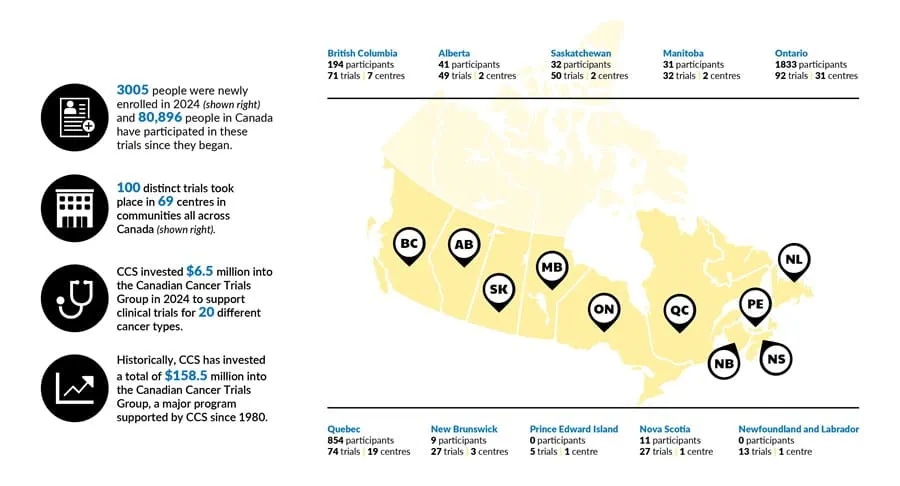 3005 people were newly enrolled in 2024 (shown right) and 80,896 people in Canada have participated in these trials since they began.

100 distinct trials took place in 69 centres in communities all across Canada (shown right).

CCS invested $6.5 million into the Canadian Cancer Trials Group in 2024 to support clinical trials for 20 different cancer types.

Historically, CCS has invested a total of $158.5 million into the Canadian Cancer Trials Group, a major program supported by CCS since 1980.

British Columbia
194 participants
71 trials | 7 centres

Alberta
41 participants
49 trials | 2 centres

Saskatchewan
32 participants
50 trials | 2 centres

Manitoba
31 participants
32 trials | 2 centres

Ontario
1833 participants
92 trials | 31 centres

BC
AB
SK
MB
ON
QC
NL
PE
NB
NS

Quebec
854 participants
74 trials | 19 centres

New Brunswick
9 participants
27 trials | 3 centres

Prince Edward Island
0 participants
5 trials | 1 centre

Nova Scotia
11 participants
27 trials | 1 centre

Newfoundland and Labrador
0 participants
13 trials | 1 centre