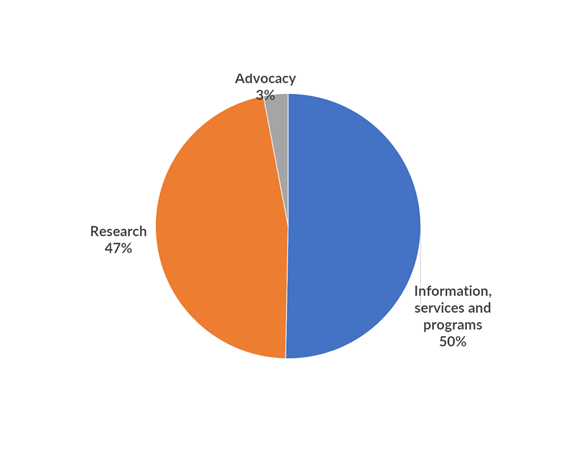 Advocacy
3%

Research
47%

Information, services and programs
50%