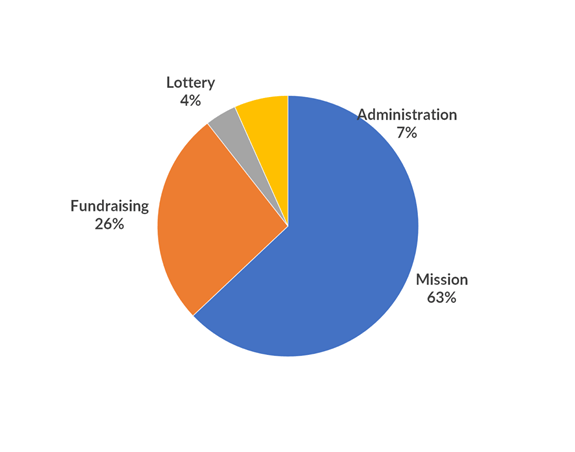 Lottery
4%

Administration
7%

Fundraising
26%

Mission
63%